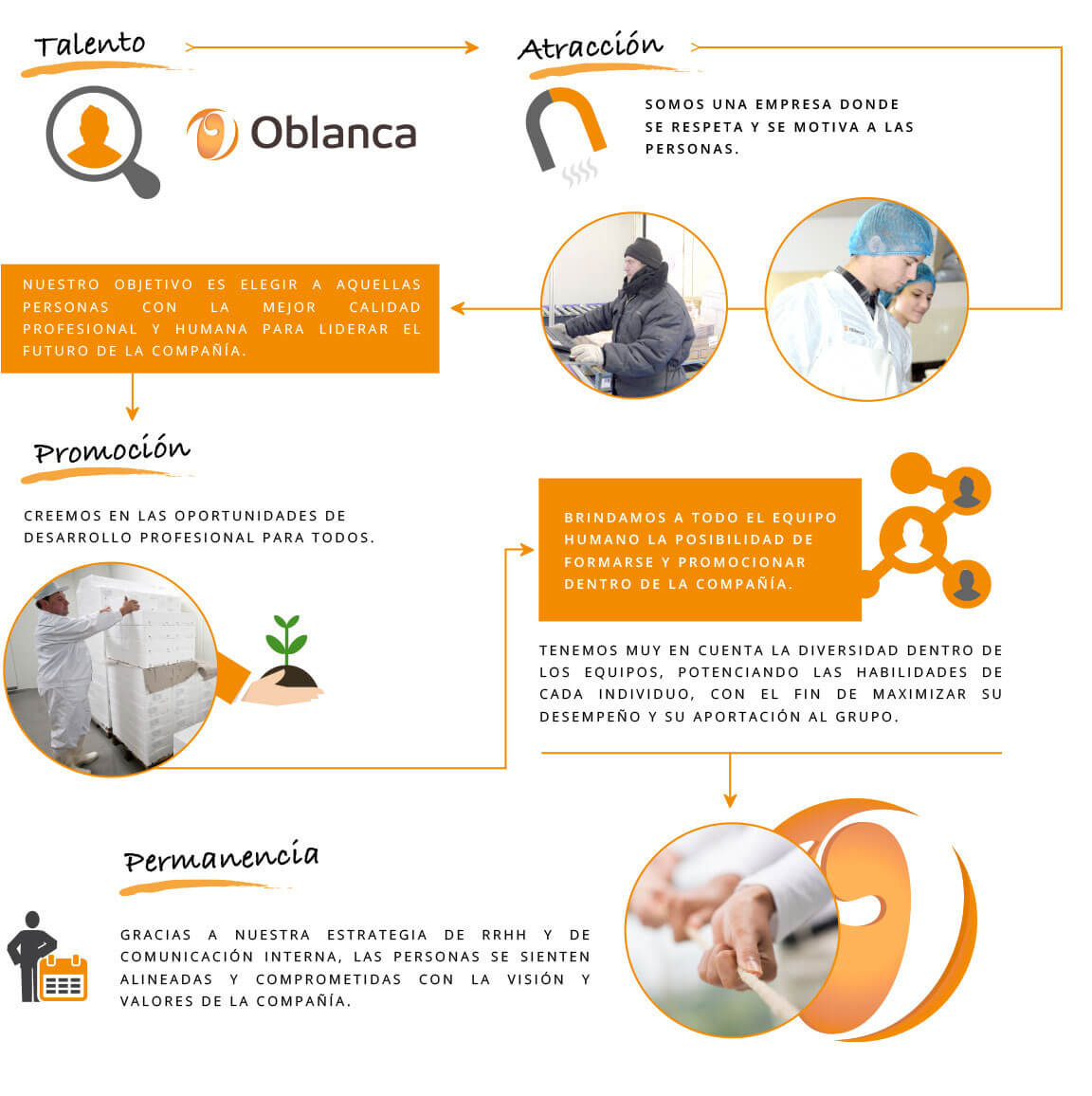 Talento

Oblanca

Atracción

SOMOS UNA EMPRESA DONDE SE RESPETA Y SE MOTIVA A LAS PERSONAS.

NUESTRO OBJETIVO ES ELEGIR A AQUELLAS PERSONAS CON LA MEJOR CALIDAD PROFESIONAL Y HUMANA PARA LIDERAR EL FUTURO DE LA COMPAÑÍA.

Promoción

CREEMOS EN LAS OPORTUNIDADES DE DESARROLLO PROFESIONAL PARA TODOS.

BRINDAMOS A TODO EL EQUIPO HUMANO LA POSIBILIDAD DE FORMARSE Y PROMOCIONAR DENTRO DE LA COMPAÑÍA.

TENEMOS MUY EN CUENTA LA DIVERSIDAD DENTRO DE LOS EQUIPOS, POTENCIANDO LAS HABILIDADES DE CADA INDIVIDUO, CON EL FIN DE MAXIMIZAR SU DESEMPEÑO Y SU APORTACIÓN AL GRUPO.

Permanencia

GRACIAS A NUESTRA ESTRATEGIA DE RRHH Y DE COMUNICACIÓN INTERNA, LAS PERSONAS SE SIENTEN ALINEADAS Y COMPROMETIDAS CON LA VISIÓN Y VALORES DE LA COMPAÑÍA.