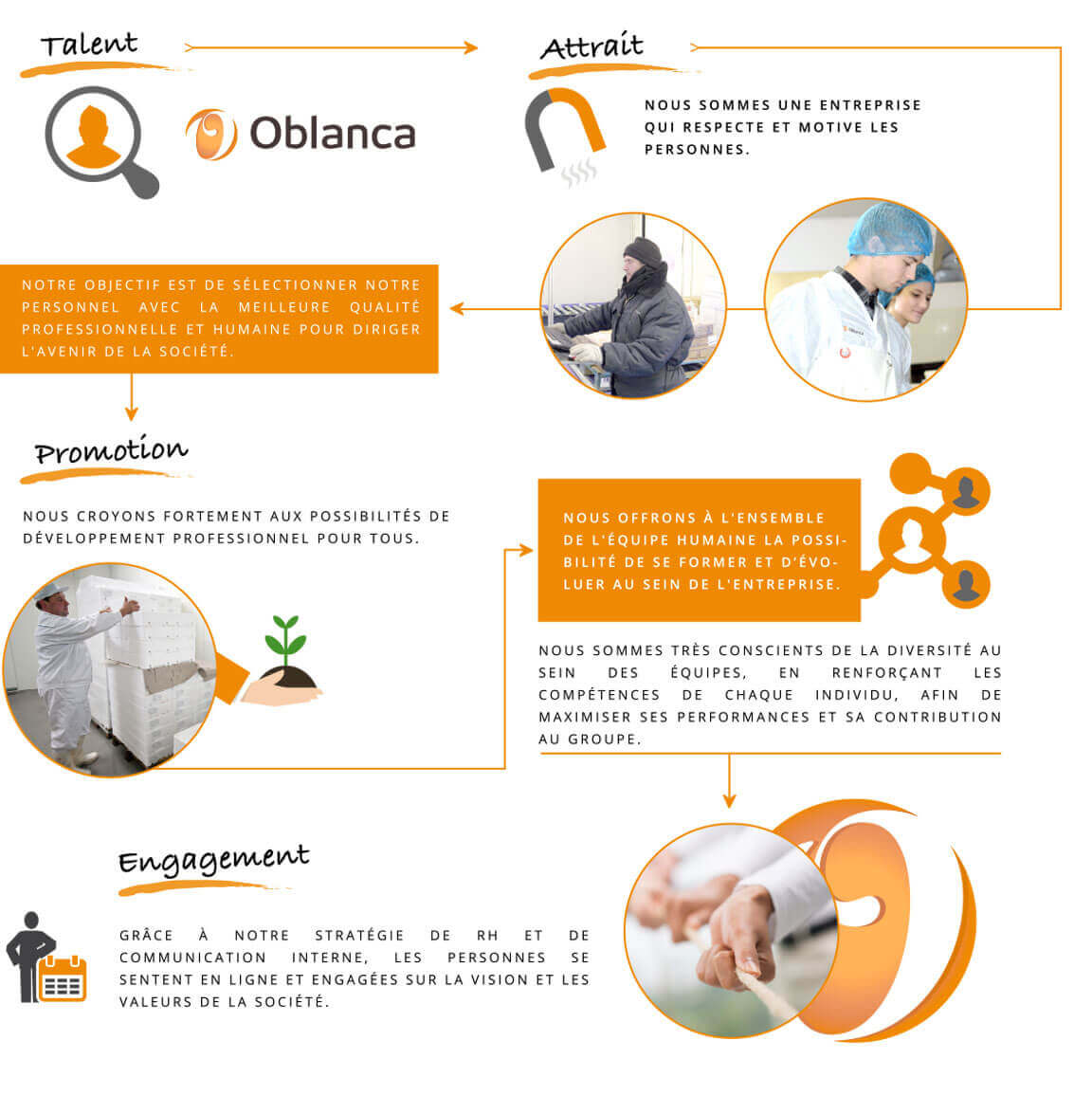 Talent

Oblanca

Attrait

NOUS SOMMES UNE ENTREPRISE QUI RESPECTE ET MOTIVE LES PERSONNES.

NOTRE OBJECTIF EST DE SÉLECTIONNER NOTRE PERSONNEL AVEC LA MEILLEURE QUALITÉ PROFESSIONNELLE ET HUMAINE POUR DIRIGER L'AVENIR DE LA SOCIÉTÉ.

Promotion

NOUS CROYONS FORTEMENT AUX POSSIBILITÉS DE DÉVELOPPEMENT PROFESSIONNEL POUR TOUS.

NOUS OFFRONS À L'ENSEMBLE DE L'ÉQUIPE HUMAINE LA POSSIBILITÉ DE SE FORMER ET D'ÉVOLUER AU SEIN DE L'ENTREPRISE.

NOUS SOMMES TRÈS CONSCIENTS DE LA DIVERSITÉ AU SEIN DES ÉQUIPES, EN RENFORÇANT LES COMPÉTENCES DE CHAQUE INDIVIDU, AFIN DE MAXIMISER SES PERFORMANCES ET SA CONTRIBUTION AU GROUPE.

Engagement

GRÂCE À NOTRE STRATÉGIE DE RH ET DE COMMUNICATION INTERNE, LES PERSONNES SE SENTENT EN LIGNE ET ENGAGÉES SUR LA VISION ET LES VALEURS DE LA SOCIÉTÉ.